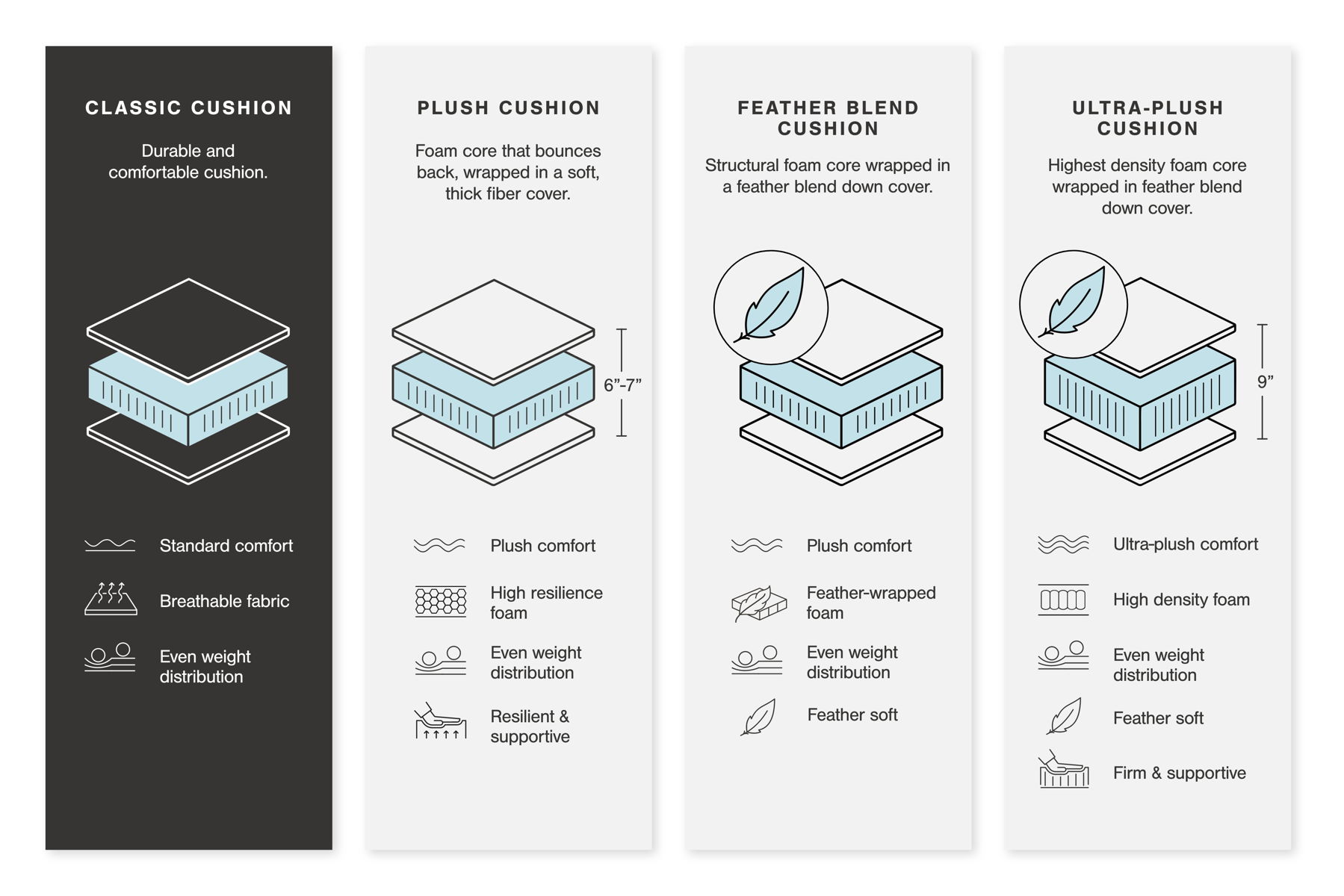 CLASSIC CUSHION

Durable and comfortable cushion.

Standard comfort

Breathable fabric

Even weight distribution

PLUSH CUSHION

Foam core that bounces back, wrapped in a soft, thick fiber cover.

6”-7”

Plush comfort

High resilience foam

Even weight distribution

Resilient & supportive

FEATHER BLEND CUSHION

Structural foam core wrapped in a feather blend down cover.

Plush comfort

Feather-wrapped foam

Even weight distribution

Feather soft

ULTRA-PLUSH CUSHION

Highest density foam core wrapped in feather blend down cover.

9”

Ultra-plush comfort

High density foam

Even weight distribution

Feather soft

Firm & supportive